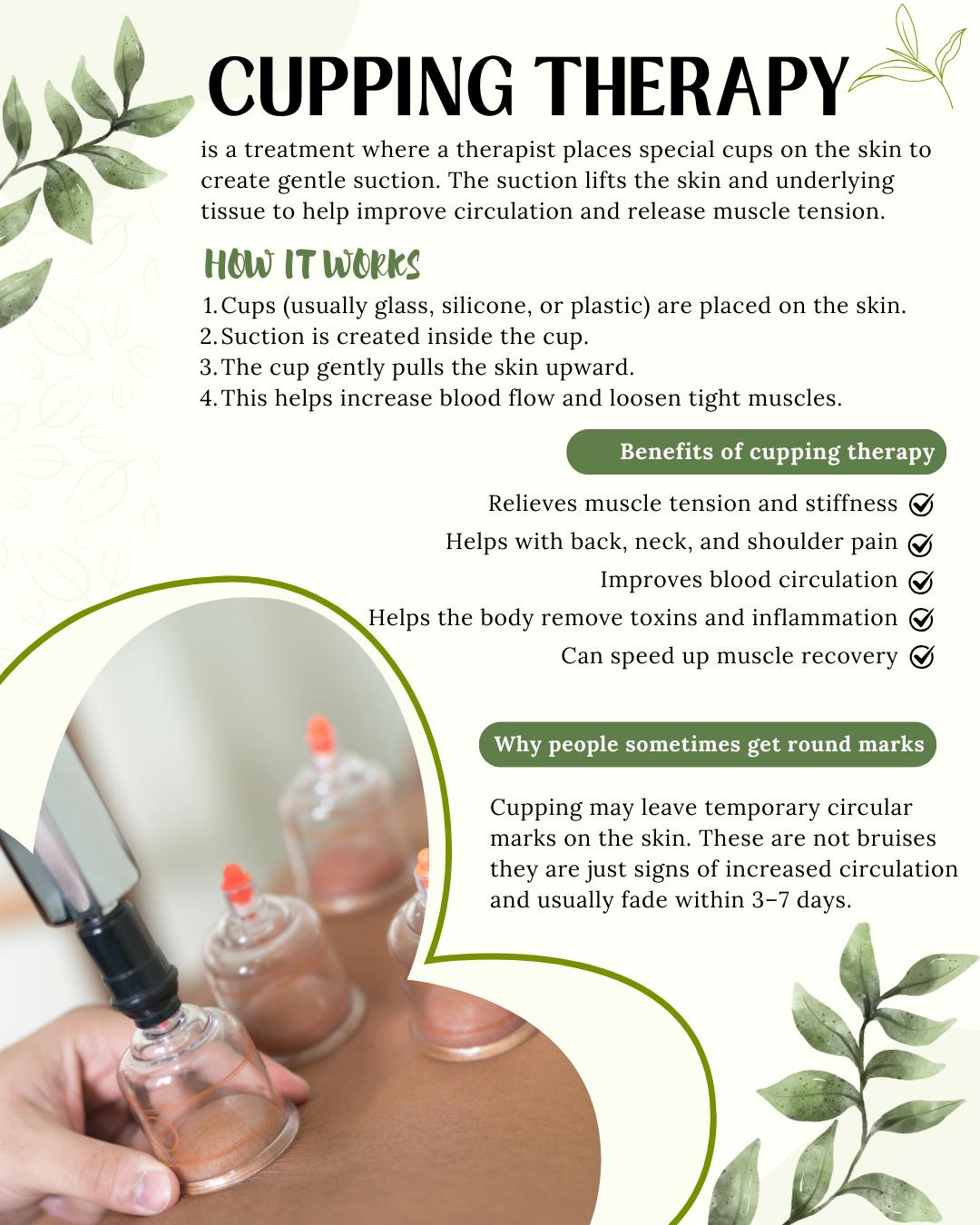 CUPPING THERAPY

is a treatment where a therapist places special cups on the skin to create gentle suction. The suction lifts the skin and underlying tissue to help improve circulation and release muscle tension.

HOW IT WORKS

1. Cups (usually glass, silicone, or plastic) are placed on the skin.
2. Suction is created inside the cup.
3. The cup gently pulls the skin upward.
4. This helps increase blood flow and loosen tight muscles.

Benefits of cupping therapy

Relieves muscle tension and stiffness
Helps with back, neck, and shoulder pain
Improves blood circulation
Helps the body remove toxins and inflammation
Can speed up muscle recovery

Why people sometimes get round marks

Cupping may leave temporary circular marks on the skin. These are not bruises they are just signs of increased circulation and usually fade within 3–7 days.